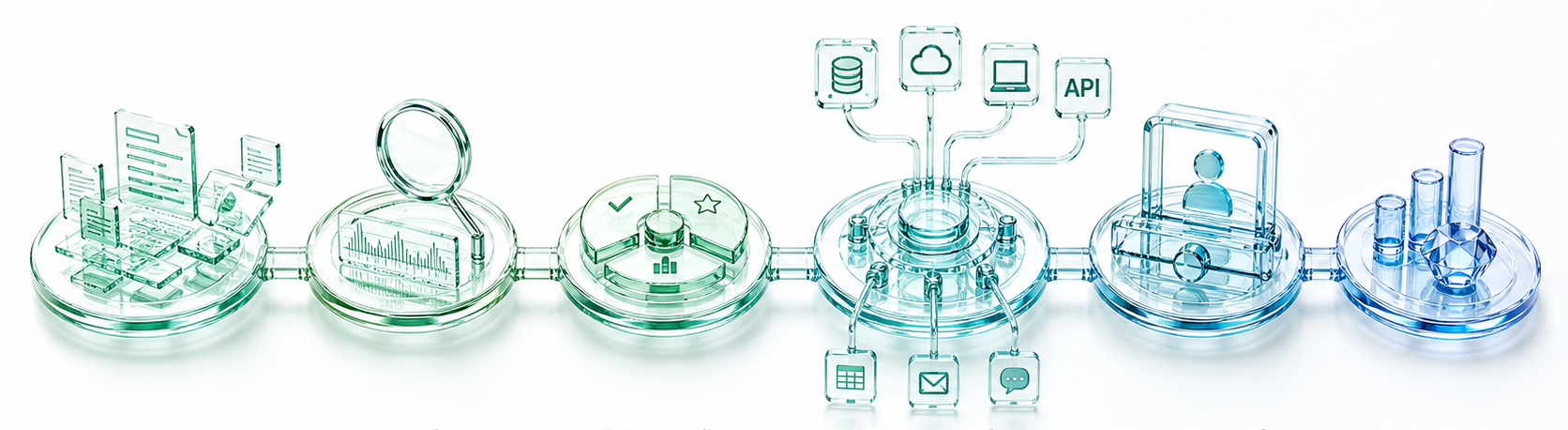 API